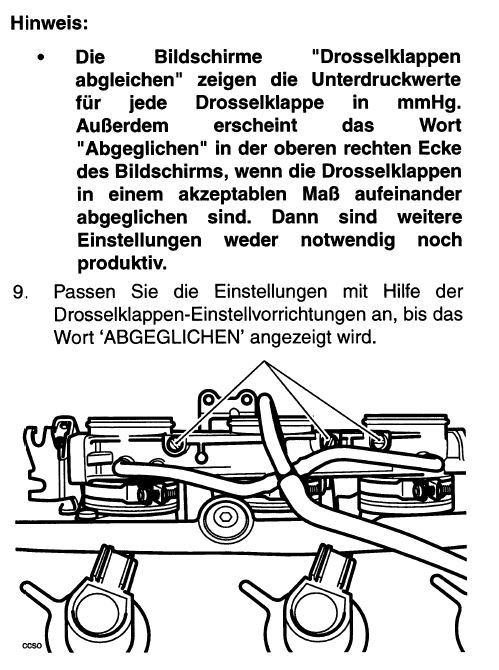 Hinweis:

• Die Bildschirme "Drosselklappen abgleichen" zeigen die Unterdruckwerte für jede Drosselklappe in mmHg. Außerdem erscheint das Wort "Abgeglichen" in der oberen rechten Ecke des Bildschirms, wenn die Drosselklappen in einem akzeptablen Maß aufeinander abgeglichen sind. Dann sind weitere Einstellungen weder notwendig noch produktiv.

9. Passen Sie die Einstellungen mit Hilfe der Drosselklappen-Einstellvorrichtungen an, bis das Wort 'ABGEGLICHEN' angezeigt wird.

ccso