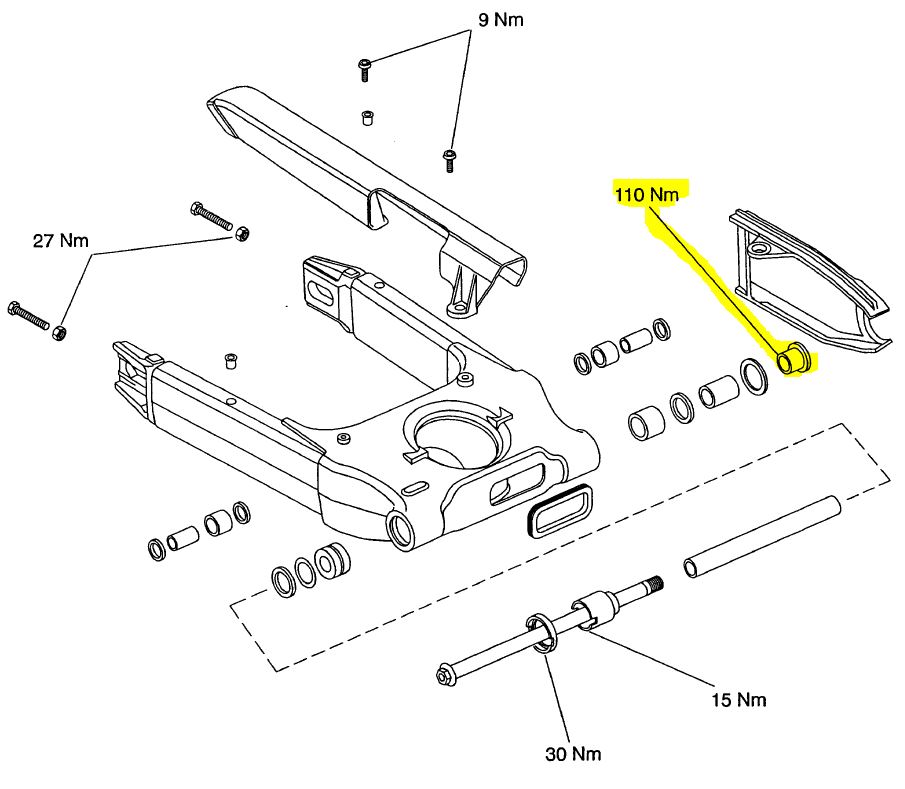 9 Nm

110 Nm

27 Nm

15 Nm

30 Nm