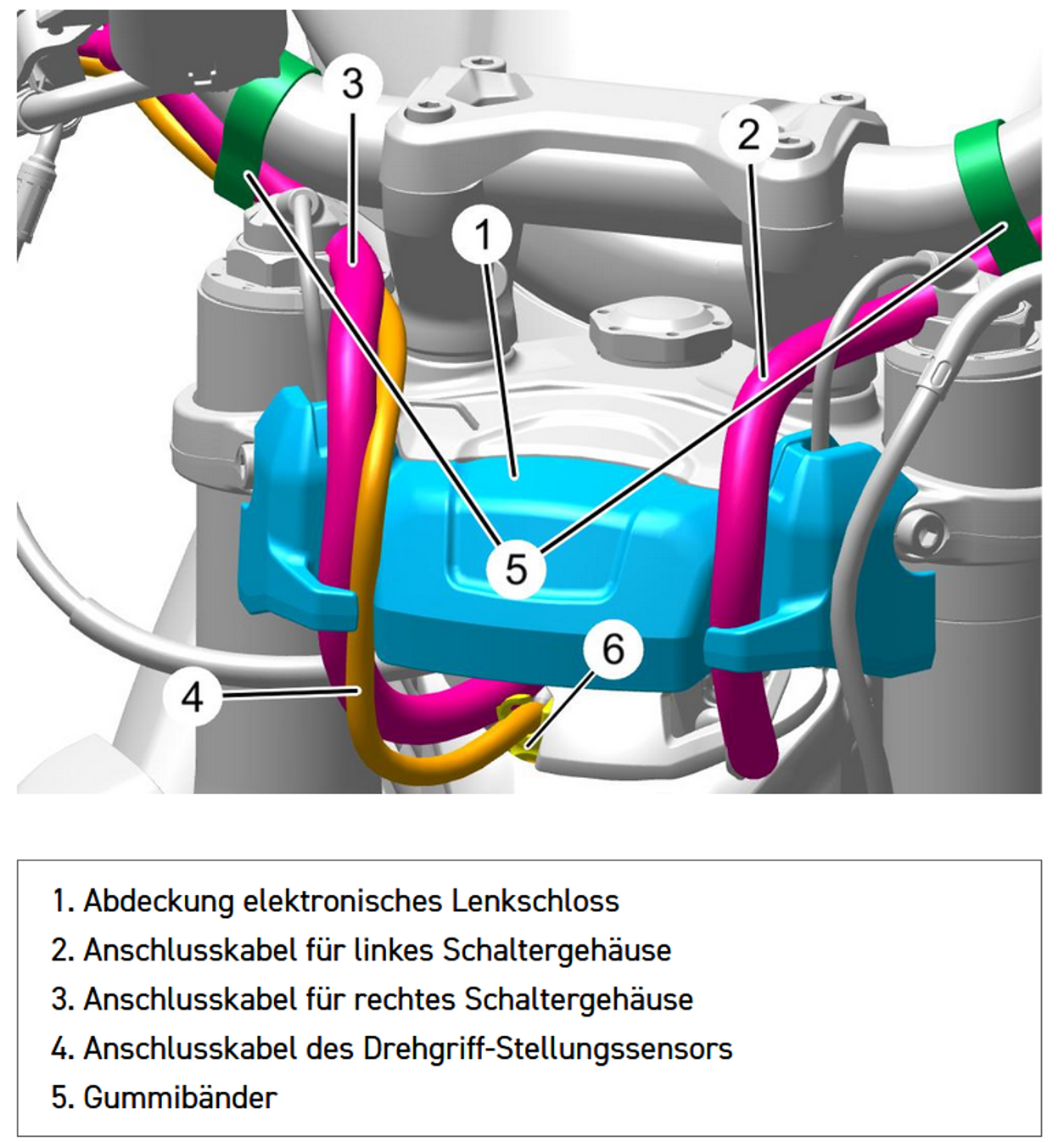 3
2
1
5
6
4

1. Abdeckung elektronisches Lenkschloss
2. Anschlusskabel für linkes Schaltergehäuse
3. Anschlusskabel für rechtes Schaltergehäuse
4. Anschlusskabel des Drehgriff-Stellungssensors
5. Gummibänder