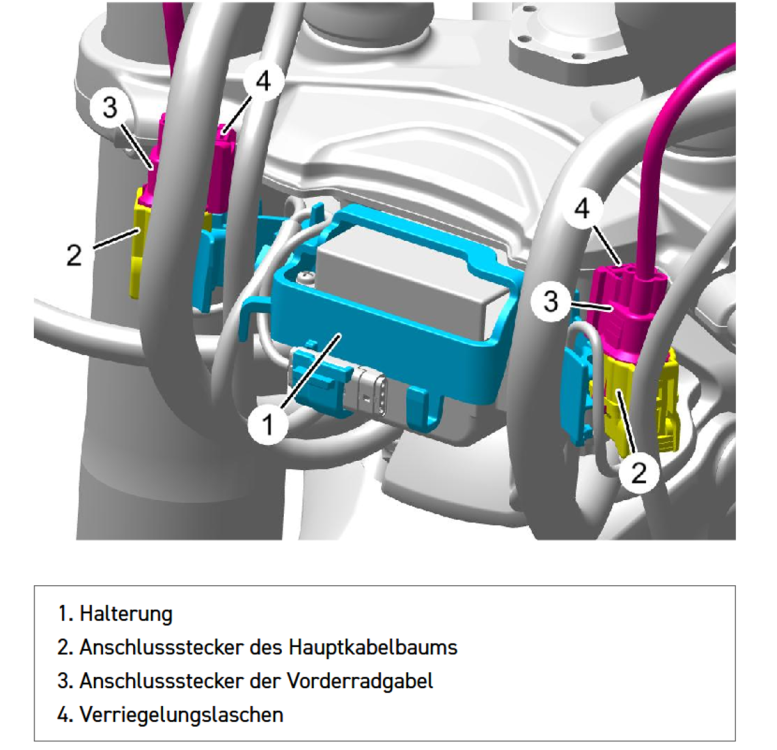 3
4
2
4
3
1
2

1. Halterung
2. Anschlussstecker des Hauptkabelbaums
3. Anschlussstecker der Vorderradgabel
4. Verriegelungslaschen