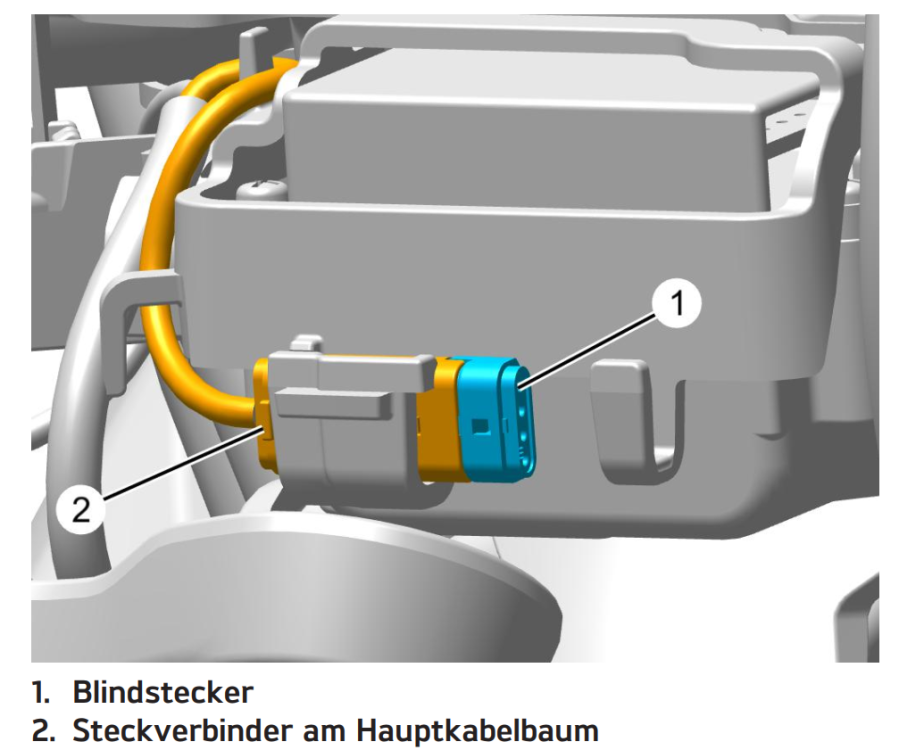 1
2
1. Blindstecker
2. Steckverbinder am Hauptkabelbaum